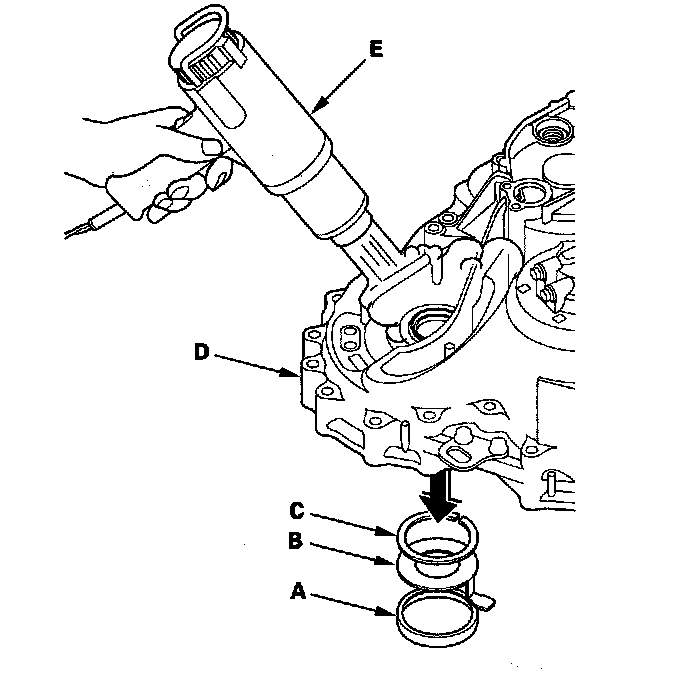 E
D
C
B
A