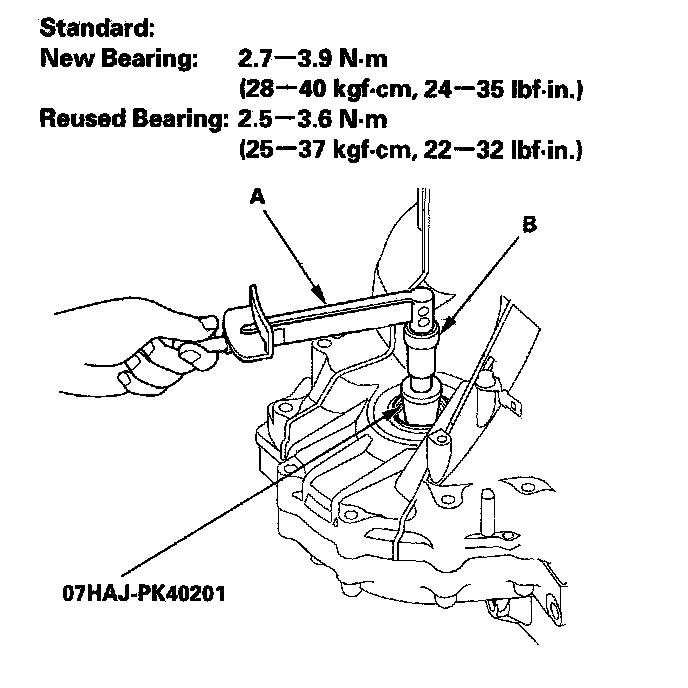 Standard:
New Bearing: 2.7—3.9 N·m
(28—40 kgf·cm, 24—35 lbf·in.)
Reused Bearing: 2.5—3.6 N·m
(25—37 kgf·cm, 22—32 lbf·in.)

A

B

07HAJ-PK40201