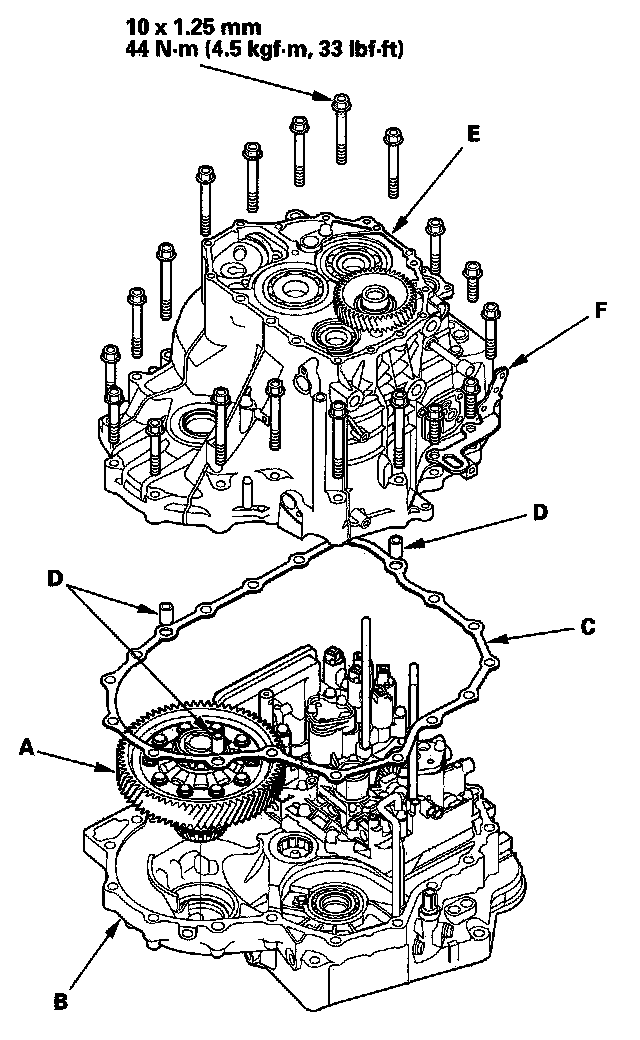 10 x 1.25 mm
44 N·m (4.5 kgf·m, 33 lbf·ft)

E

F

D

D

C

A

B