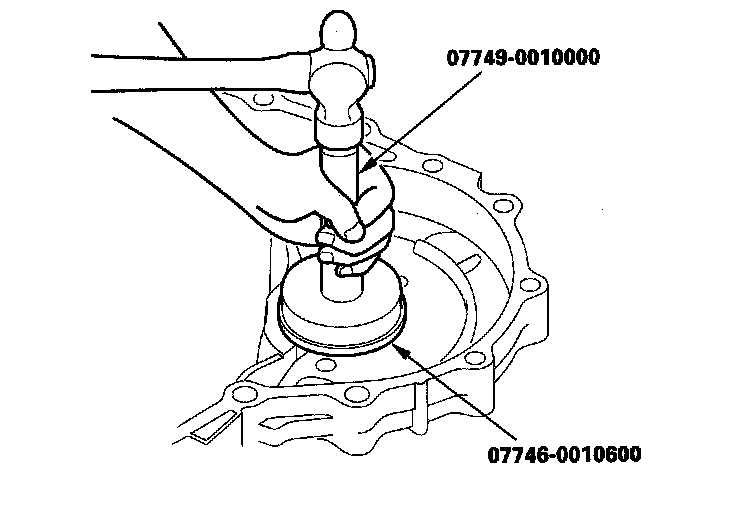 07749-0010000

07746-0010600