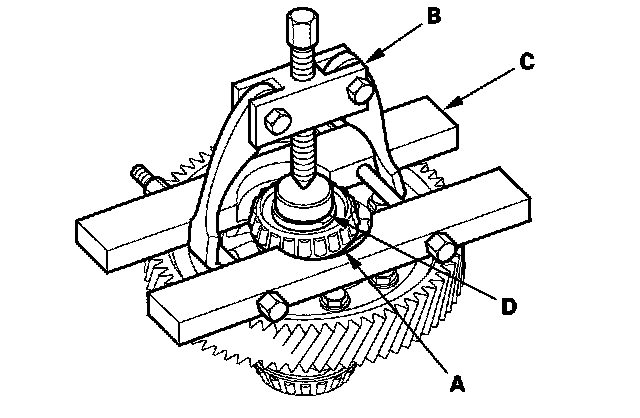 B
C
D
A