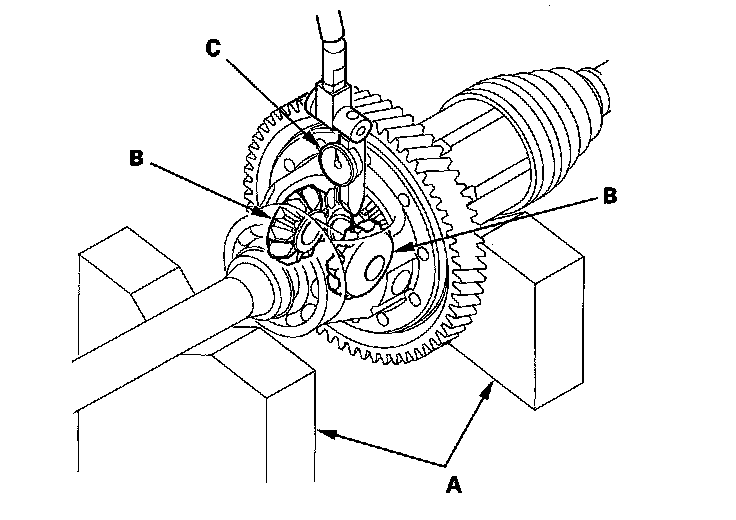 C

B

B

A