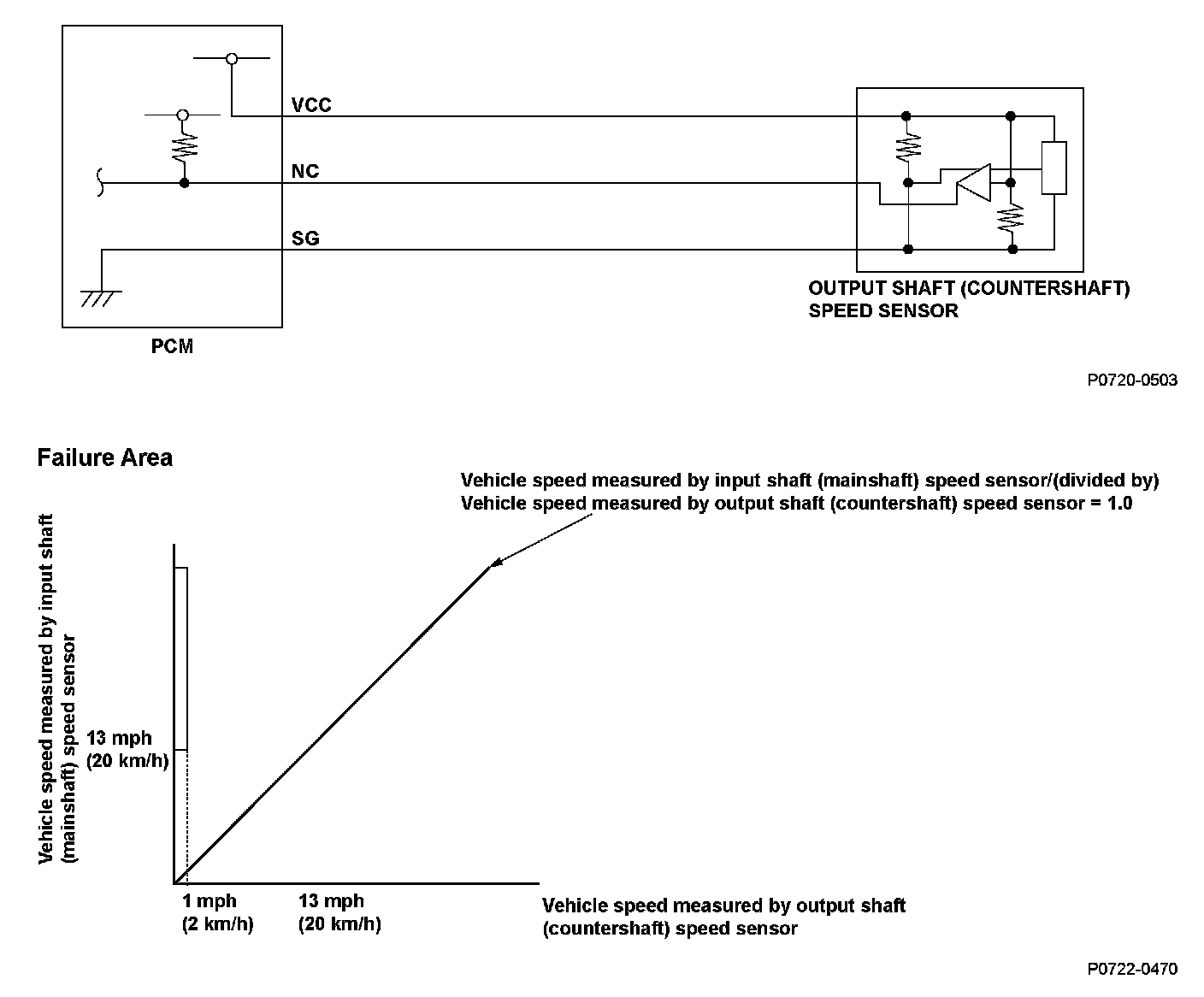 VCC

NC

SG

PCM

OUTPUT SHAFT (COUNTERSHAFT) SPEED SENSOR

P0720-0503

Failure Area

Vehicle speed measured by input shaft (mainshaft) speed sensor/(divided by) Vehicle speed measured by output shaft (countershaft) speed sensor = 1.0

Vehicle speed measured by input shaft (mainshaft) speed sensor

13 mph
(20 km/h)

1 mph
(2 km/h)

13 mph
(20 km/h)

Vehicle speed measured by output shaft (countershaft) speed sensor

P0722-0470