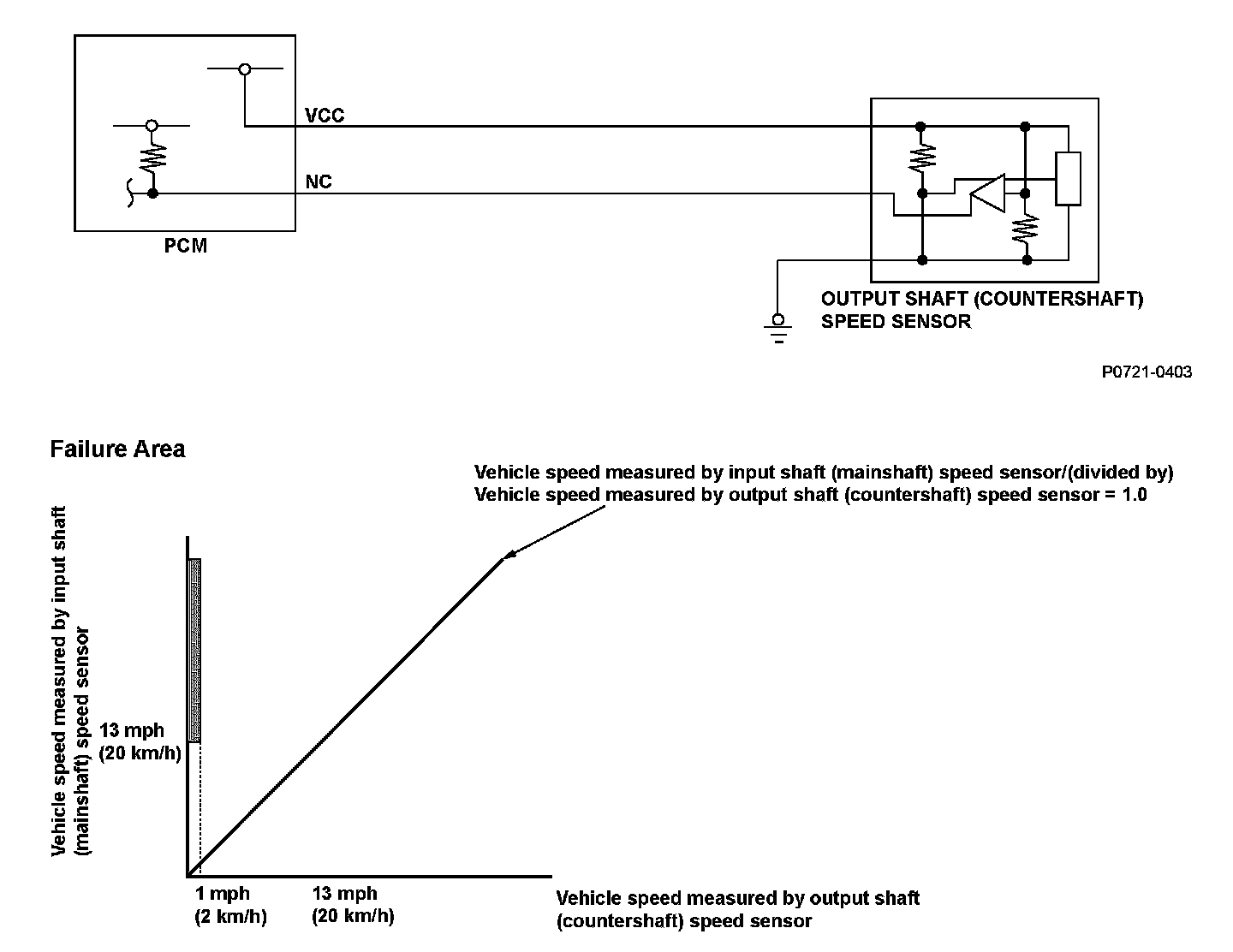 VCC

NC

PCM

OUTPUT SHAFT (COUNTERSHAFT) SPEED SENSOR

P0721-0403

Failure Area

Vehicle speed measured by input shaft (mainshaft) speed sensor/(divided by) Vehicle speed measured by output shaft (countershaft) speed sensor = 1.0

Vehicle speed measured by input shaft (mainshaft) speed sensor

13 mph (20 km/h)

1 mph (2 km/h)

13 mph (20 km/h)

Vehicle speed measured by output shaft (countershaft) speed sensor