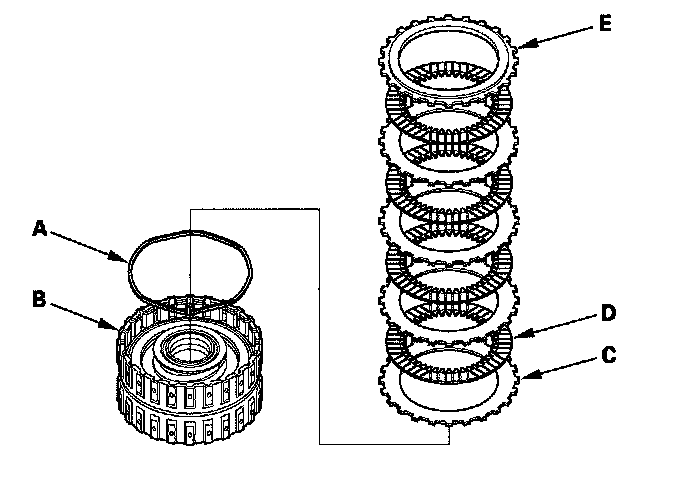 E
A
B
D
C