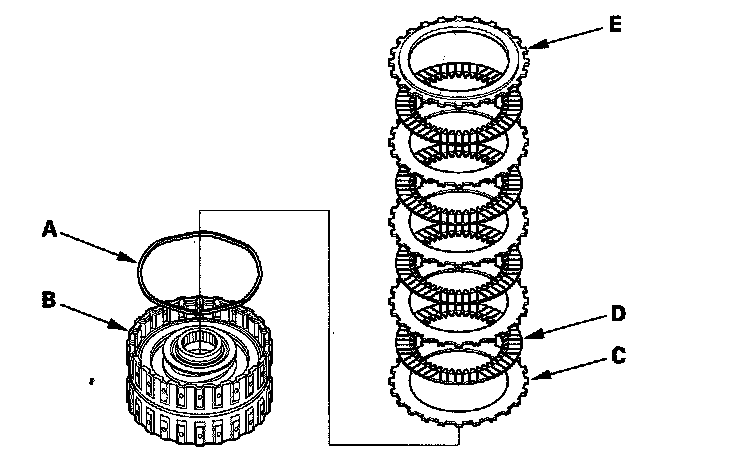 E
A
B
D
C