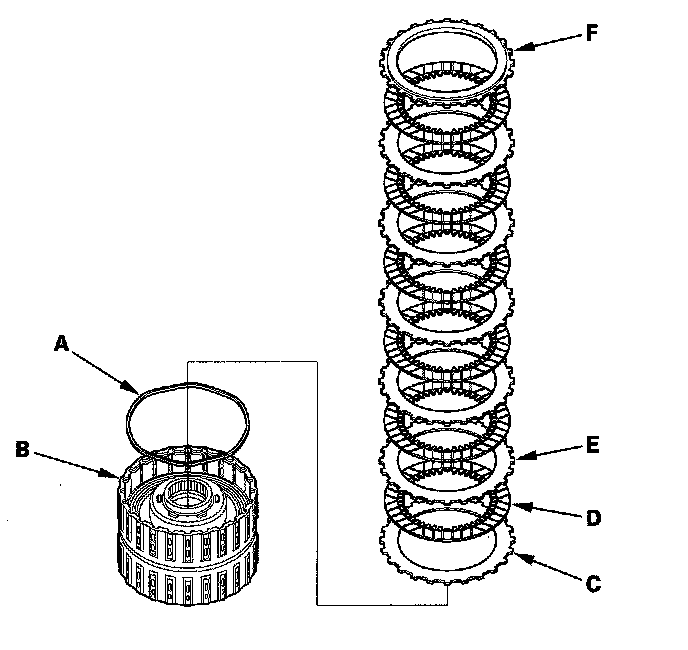 F
A
B
E
D
C