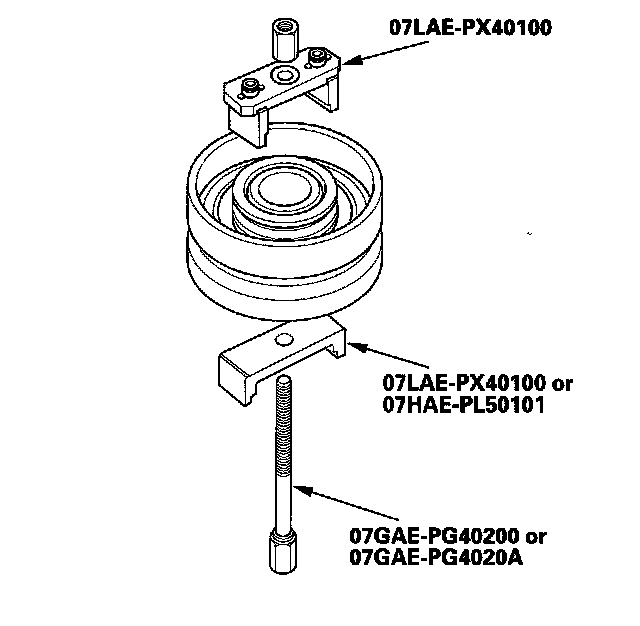 07LAE-PX40100

07LAE-PX40100 or
07HAE-PL50101

07GAE-PG40200 or
07GAE-PG4020A