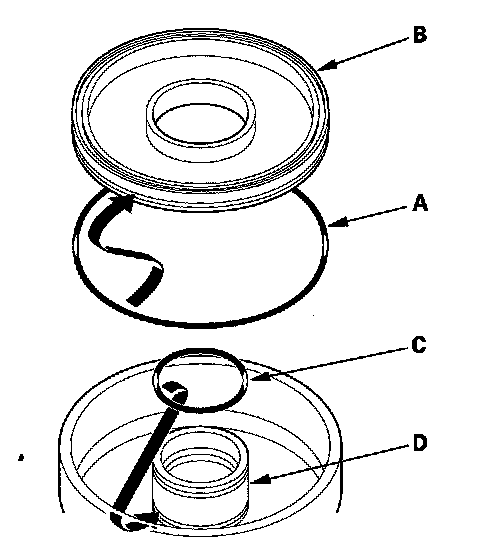 B
A
C
D