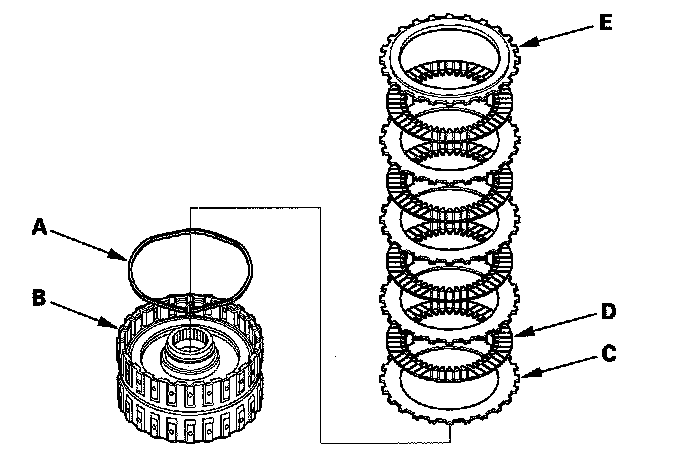 E
A
B
D
C