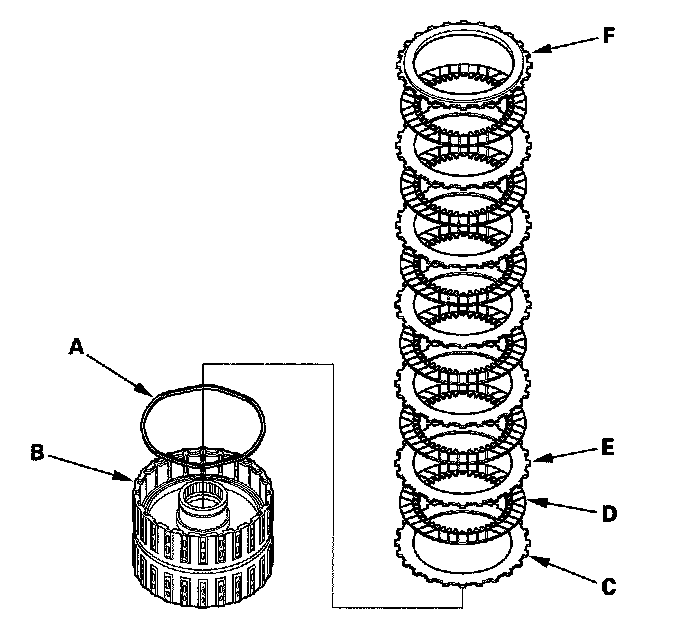 F

A

B

E

D

C