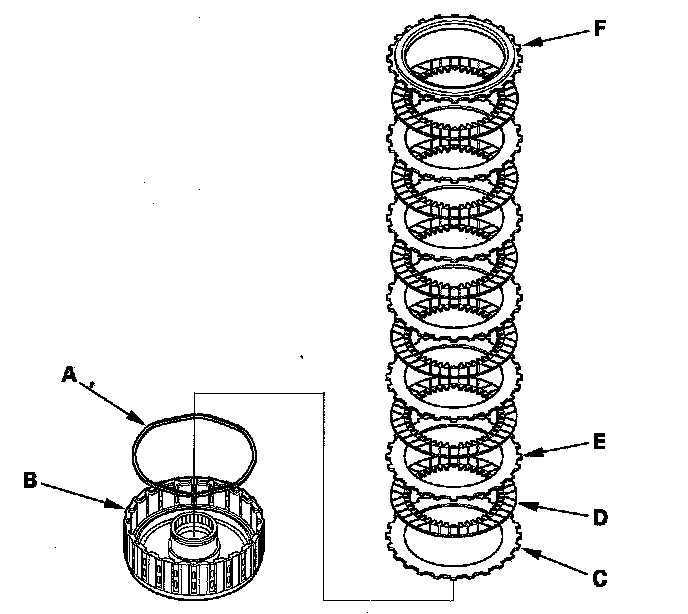 F

A

B

E

D

C