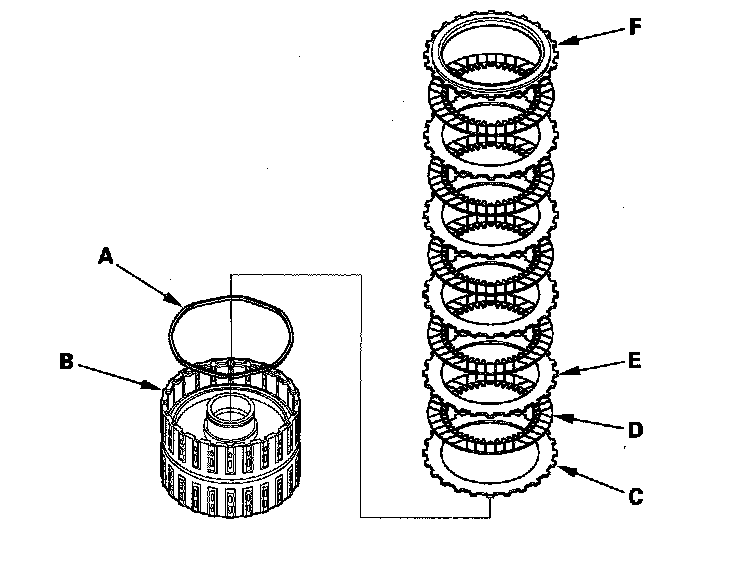 F
A
B
E
D
C