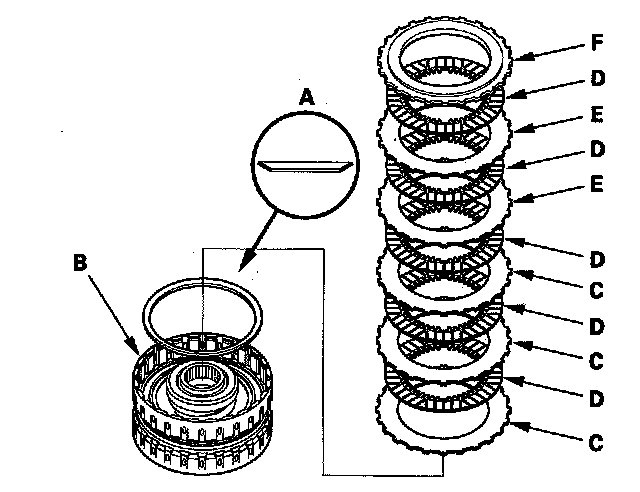 A
B
F
D
E
D
E
D
C
D
C
D
C