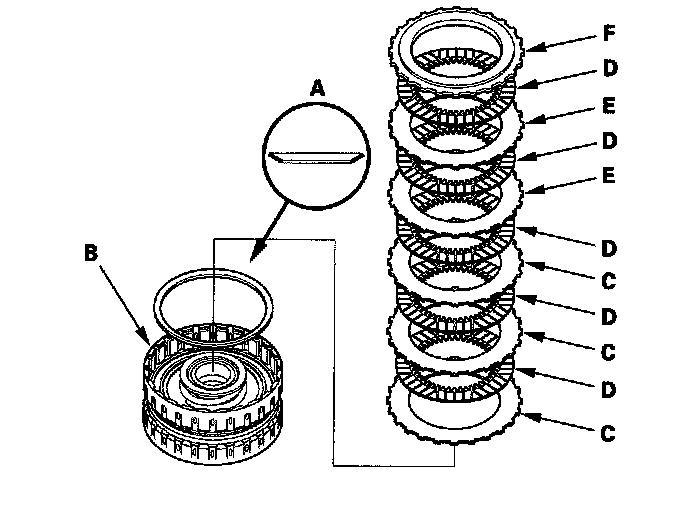 A
B
F
D
E
D
E
D
C
D
C
D
C