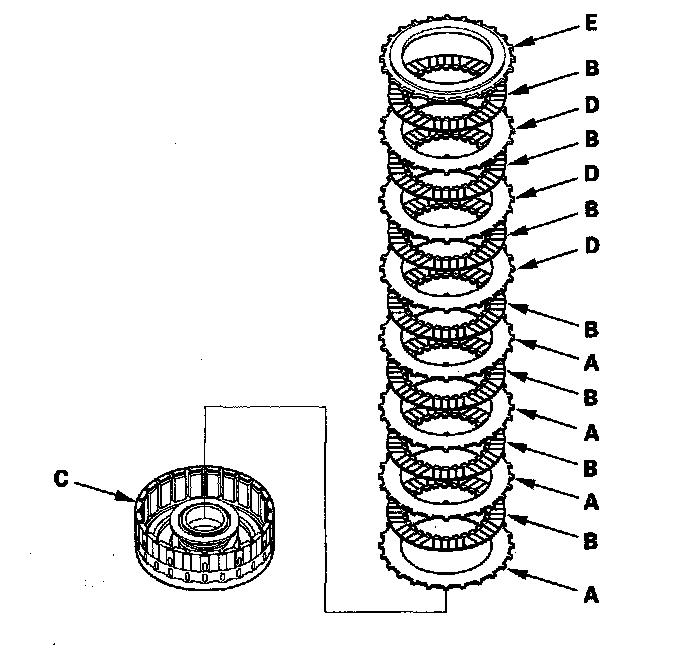 E
B
D
B
D
B
D
B
A
B
A
B
A
B
A
C