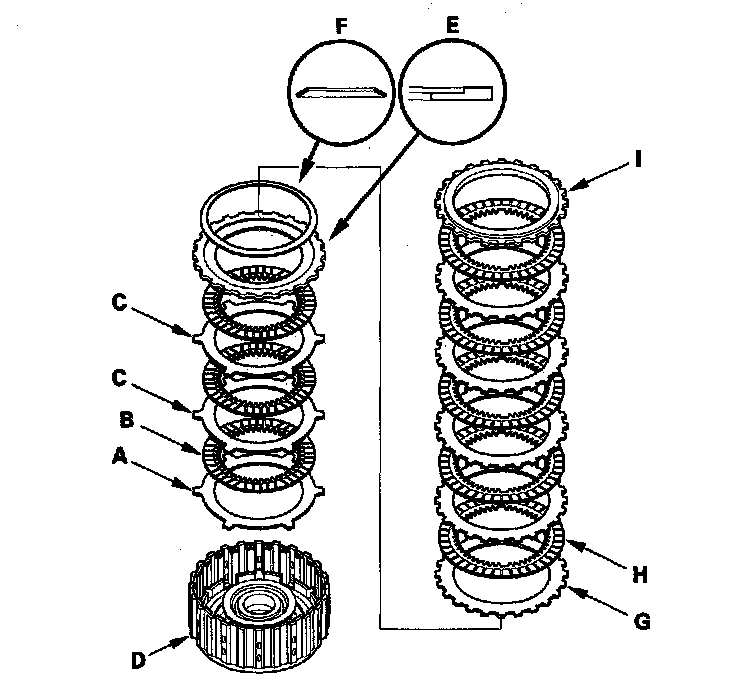 F
E
I
C
C
B
A
H
G
D