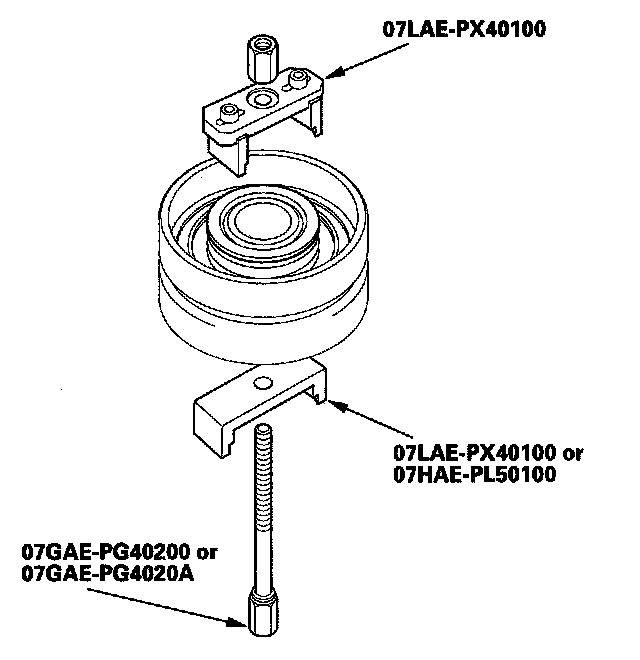 07LAE-PX40100

07LAE-PX40100 or
07HAE-PL50100

07GAE-PG40200 or
07GAE-PG4020A