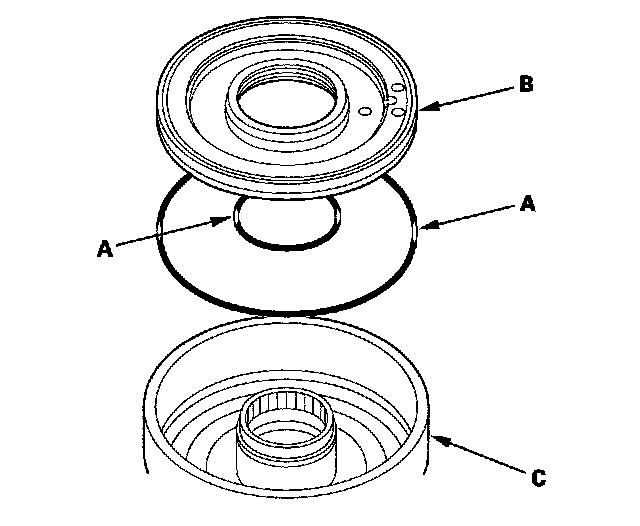 B
A
A
C