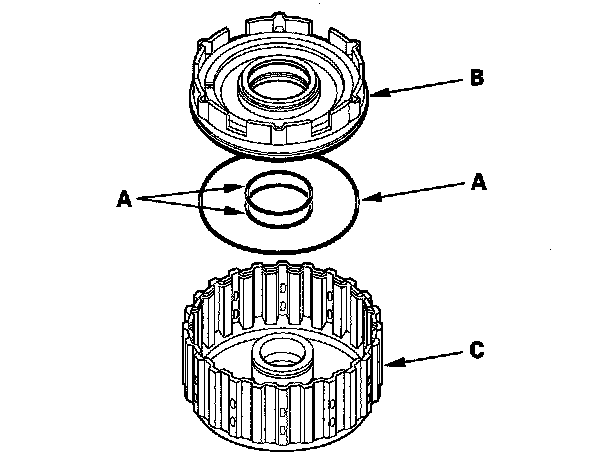 B
A
A
C