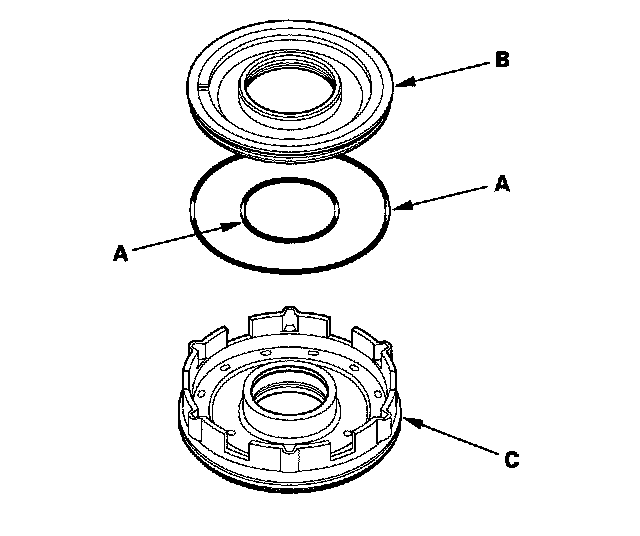 B

A

A

C