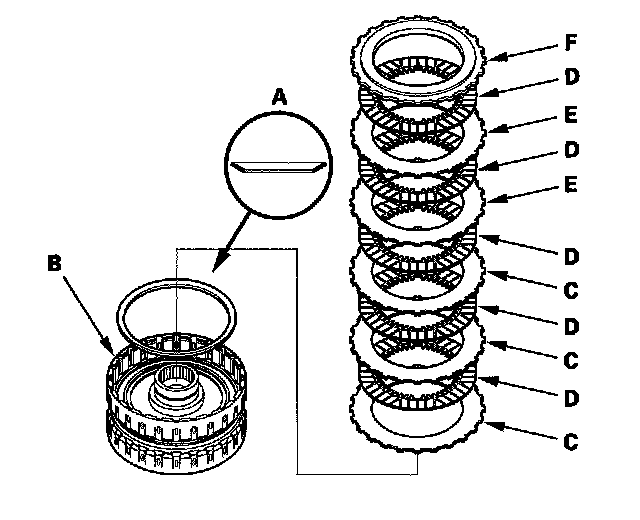 A
B
F
D
E
D
E
D
C
D
C
D
C