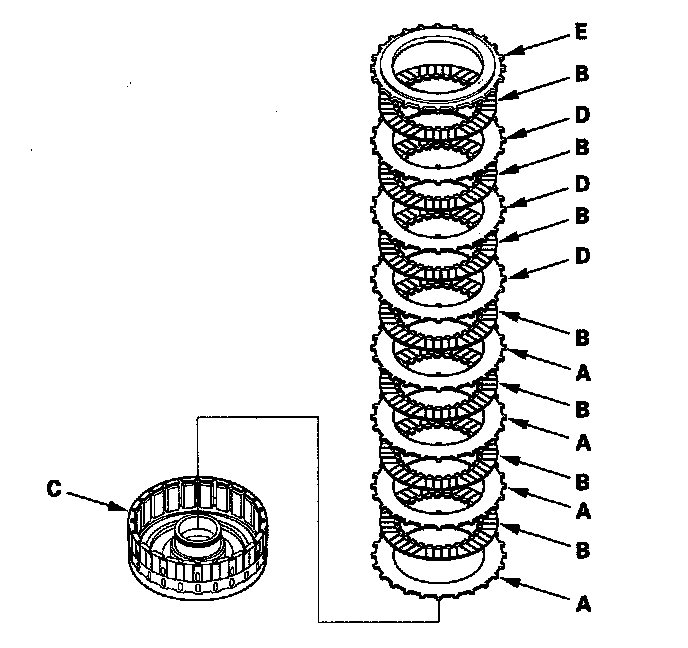 E
B
D
B
D
B
D
B
A
B
A
B
A
B
A
C