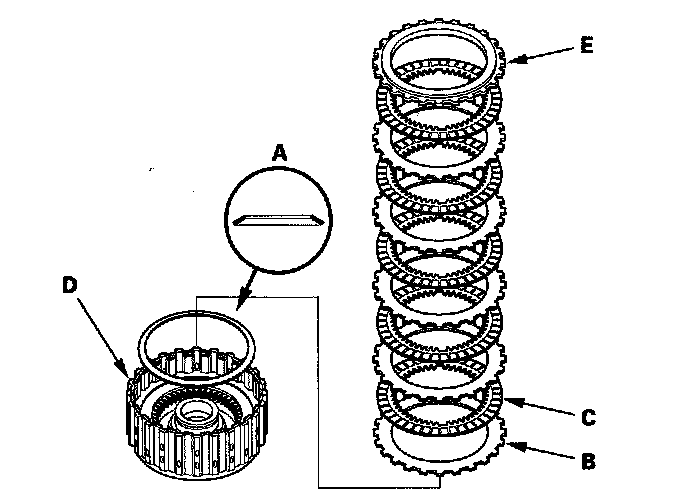 E
A
D
C
B