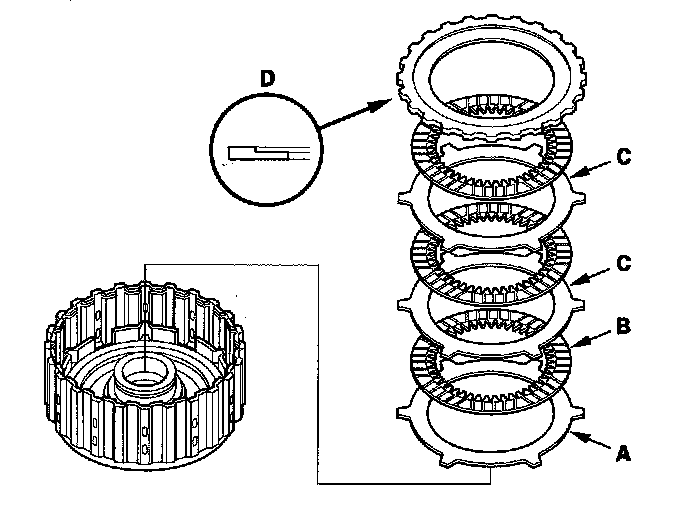 D
C
C
B
A