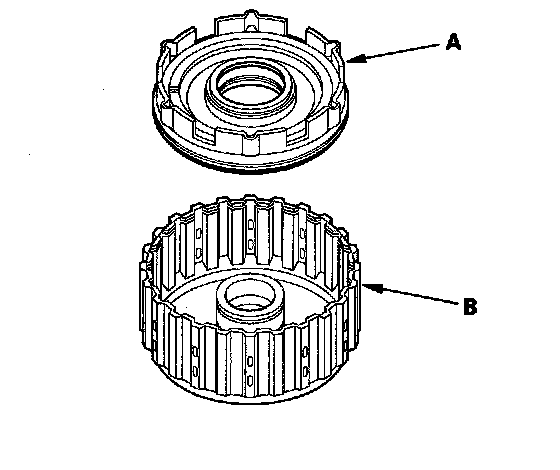 A

B