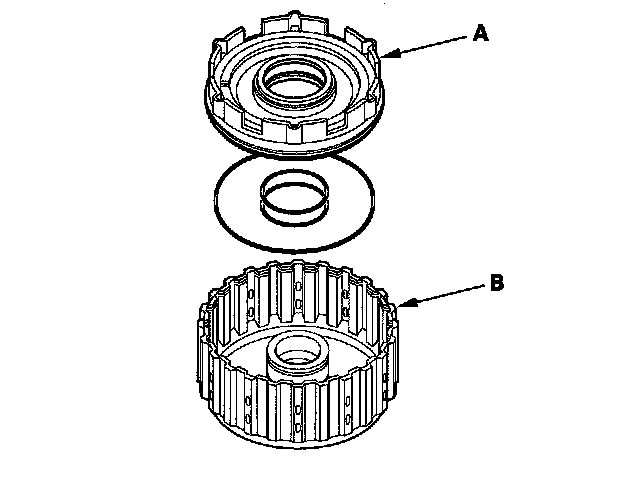 A

B