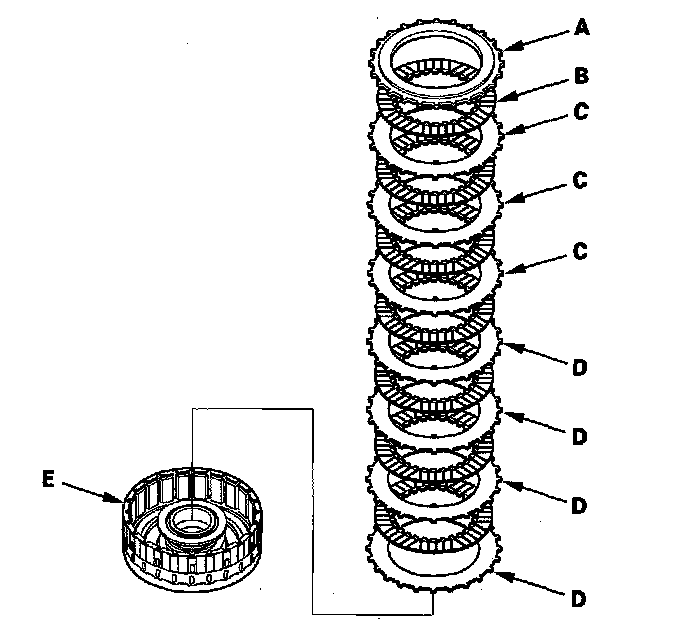 A
B
C
C
C
D
D
D
D
E