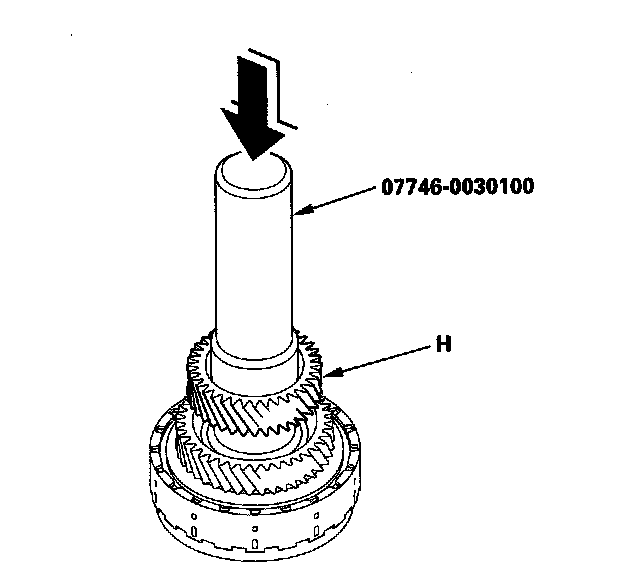 07746-0030100

H