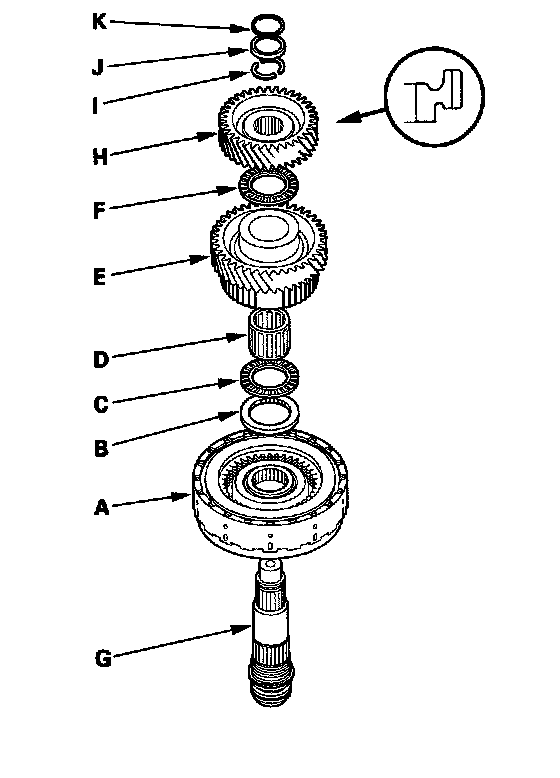 K
J
I
H
F
E
D
C
B
A
G