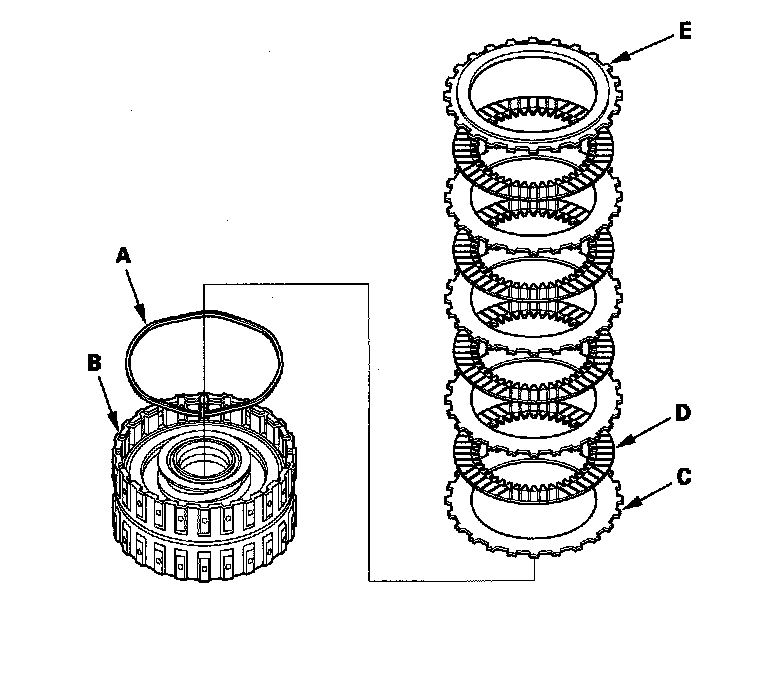 E
A
B
D
C