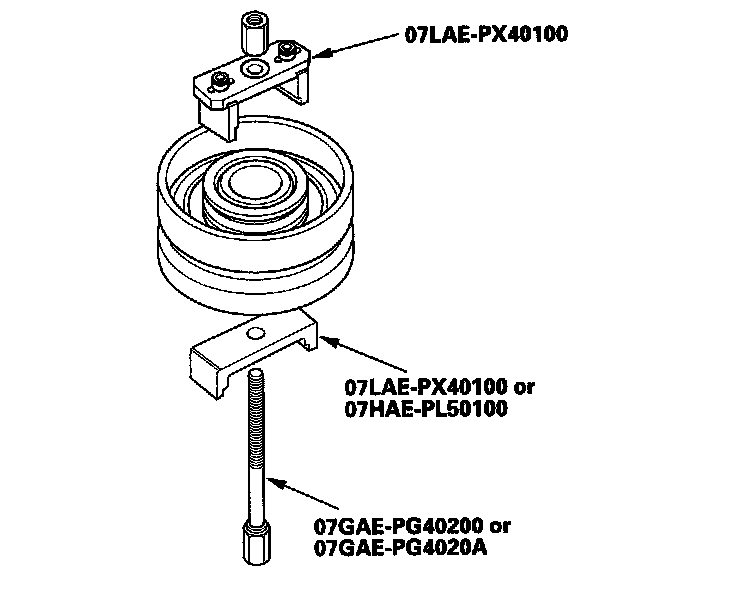 07LAE-PX40100

07LAE-PX40100 or
07HAE-PL50100

07GAE-PG40200 or
07GAE-PG4020A