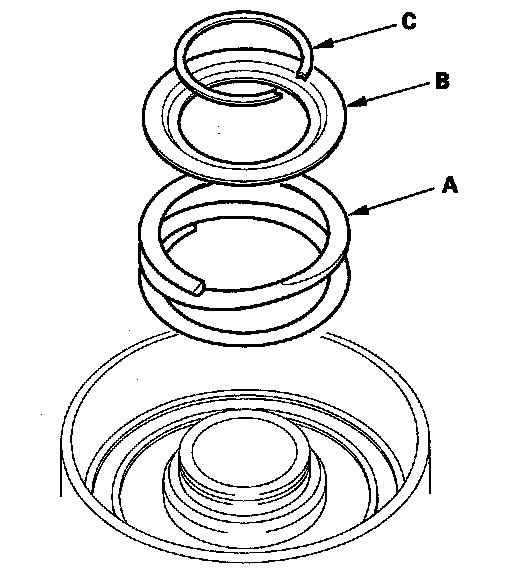 C

B

A