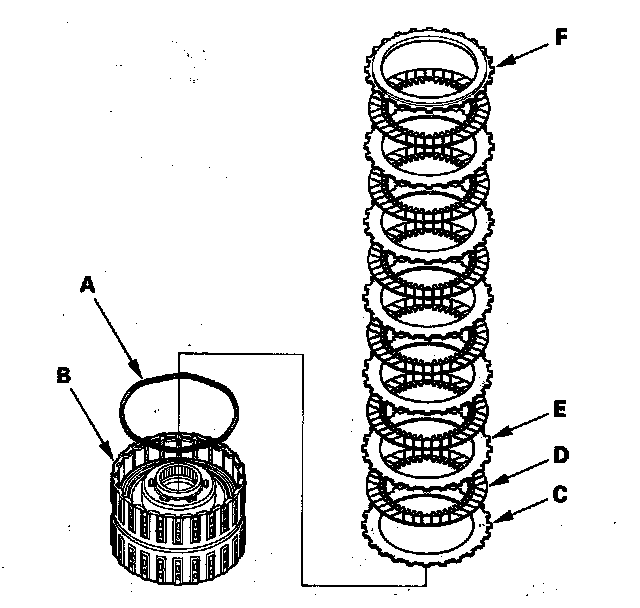 F
A
B
E
D
C