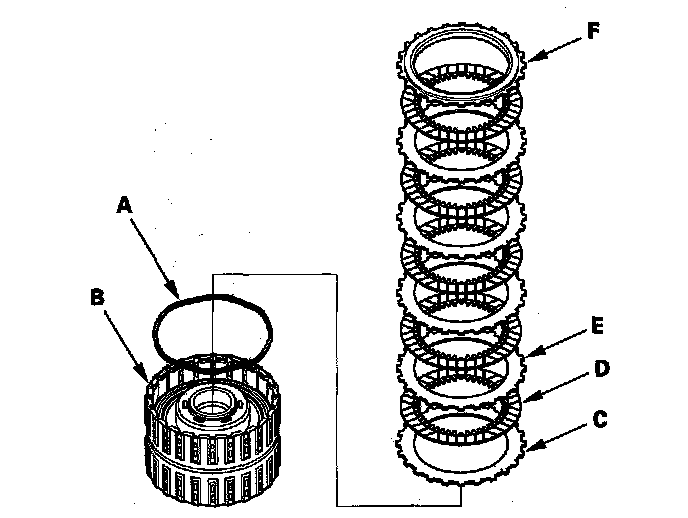 F
A
B
E
D
C