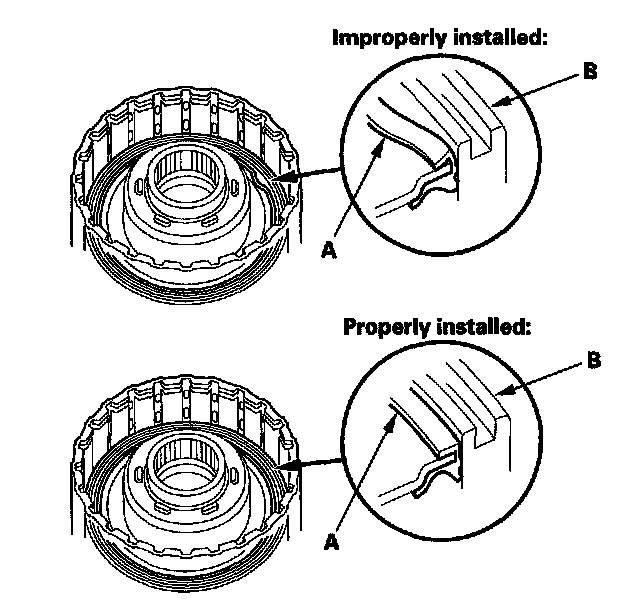 Improperly installed:

B

A

Properly installed:

B

A