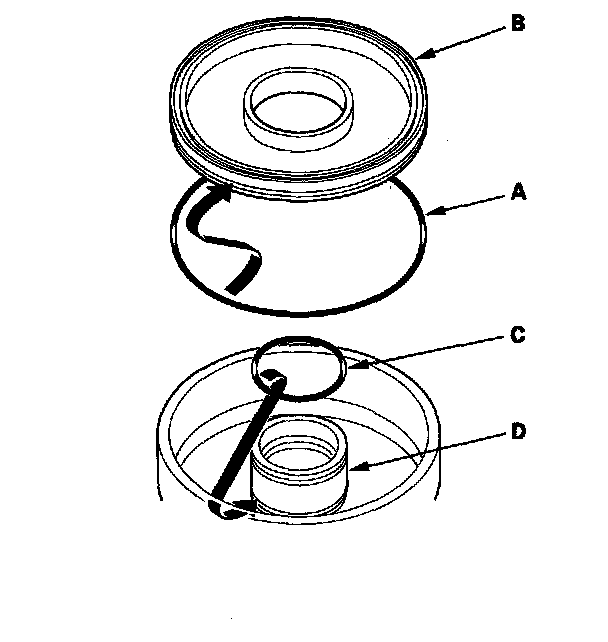 B

A

C

D