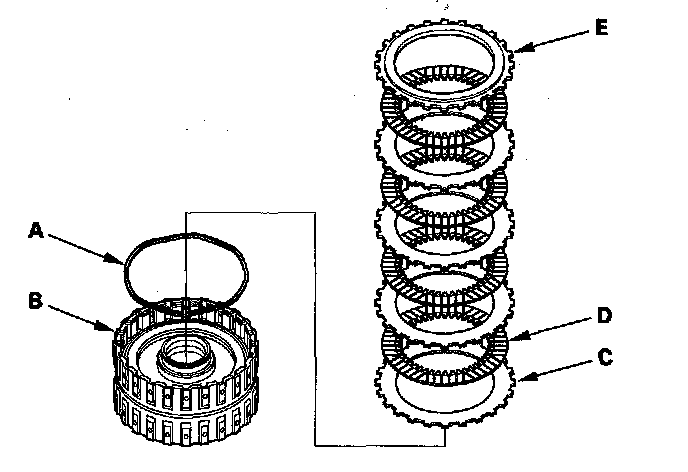 E

A

B

D

C