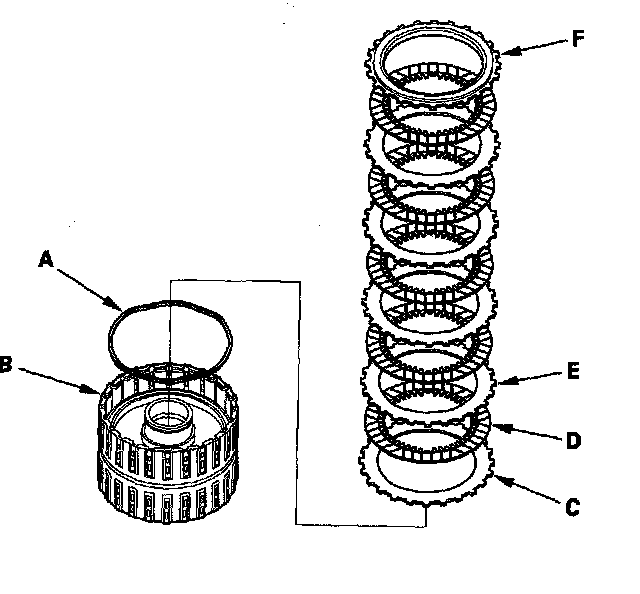 F
A
B
E
D
C