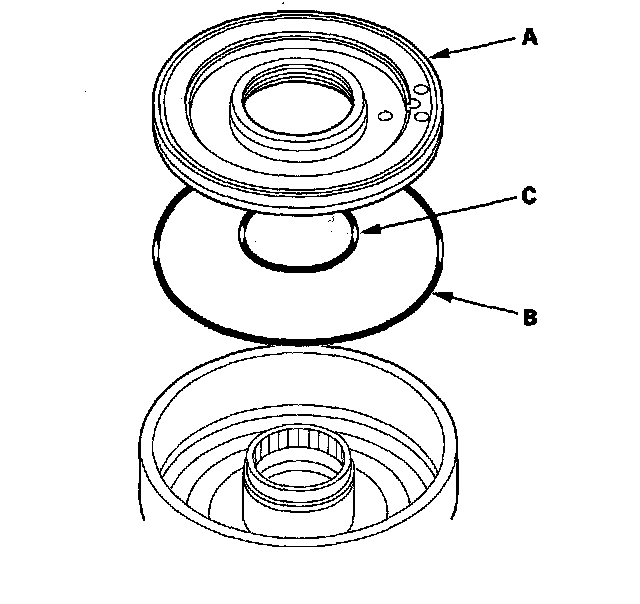 A
C
B