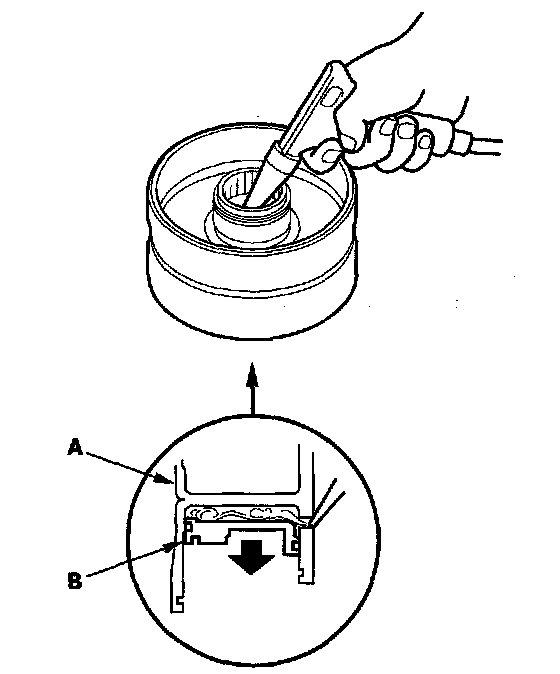 A

B