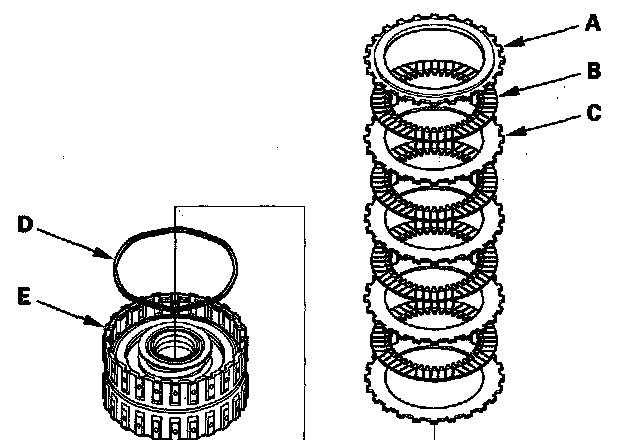 A
B
C
D
E