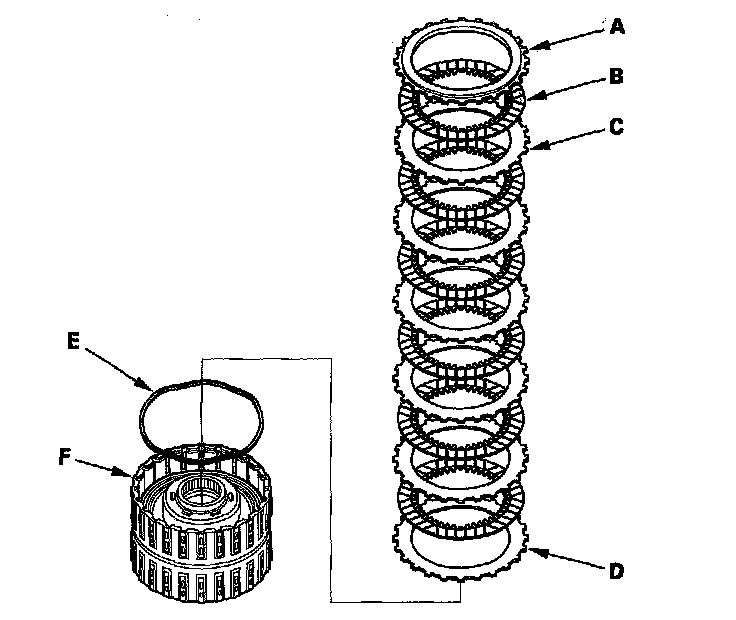 A
B
C
E
F
D