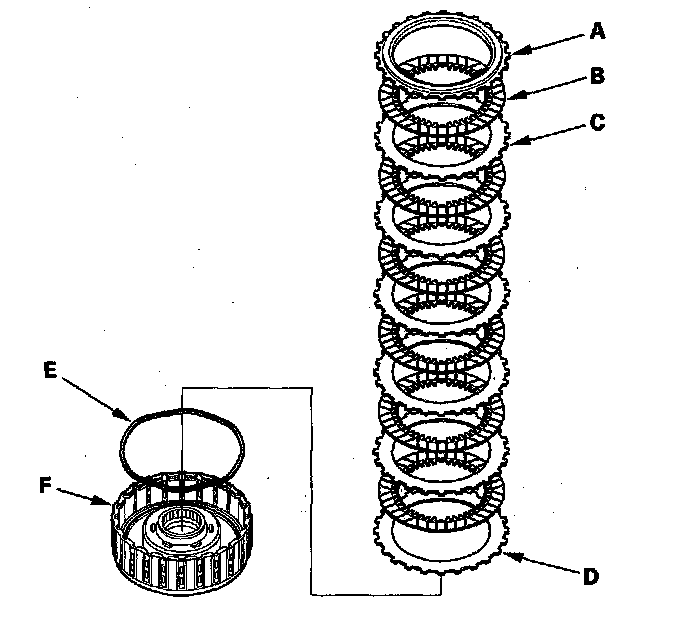 A
B
C
E
F
D