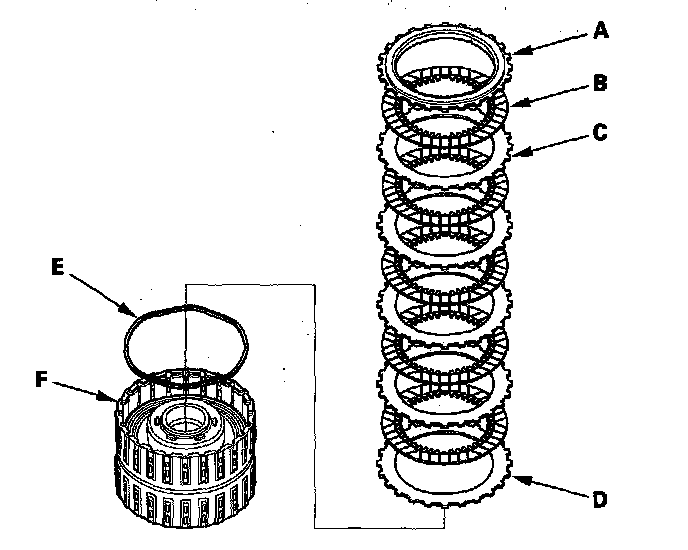 A
B
C
E
F
D