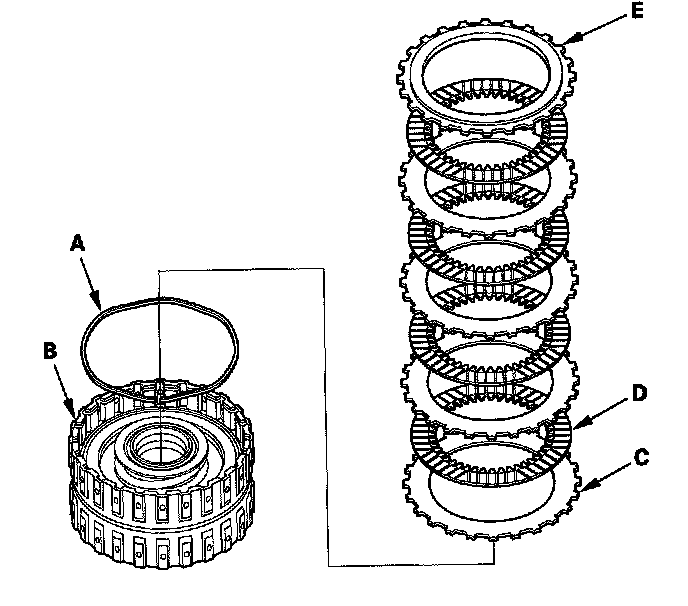 E
A
B
D
C